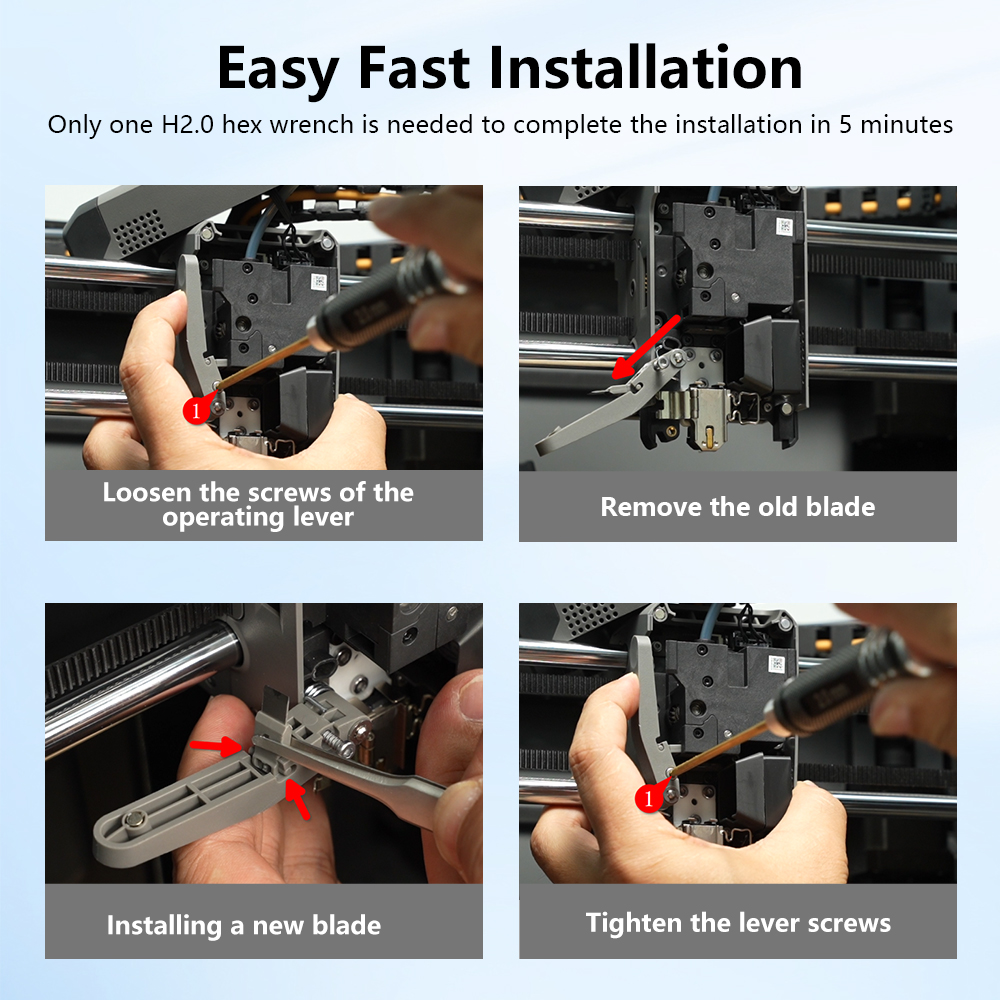 Easy Fast Installation

Only one H2.0 hex wrench is needed to complete the installation in 5 minutes

1

Loosen the screws of the operating lever

Remove the old blade

Installing a new blade

1

Tighten the lever screws